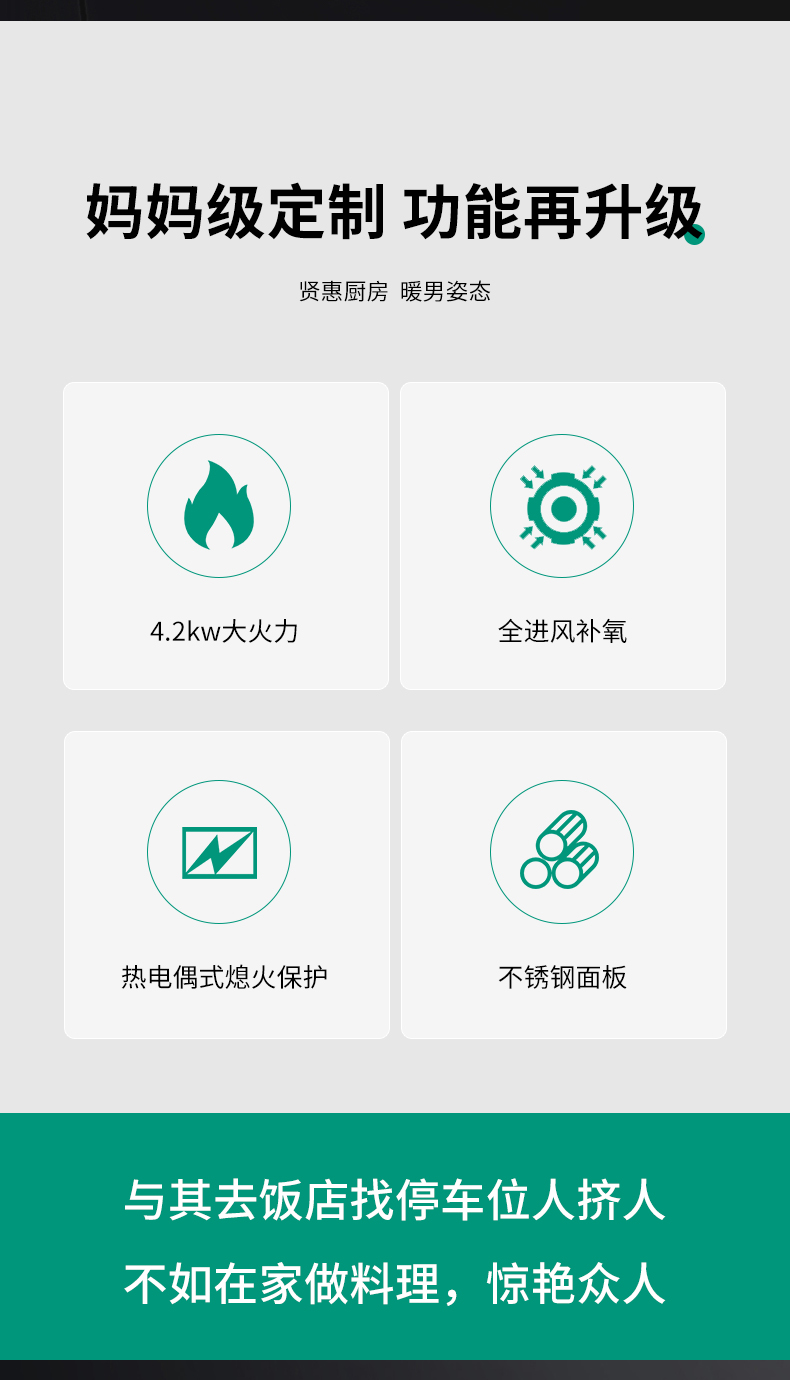 妈妈级定制 功能再升级

贤惠厨房 暖男姿态

4.2kw大火力

全进风补氧

热电偶式熄火保护

不锈钢面板

与其去饭店找停车位人挤人

不如在家做料理，惊艳众人